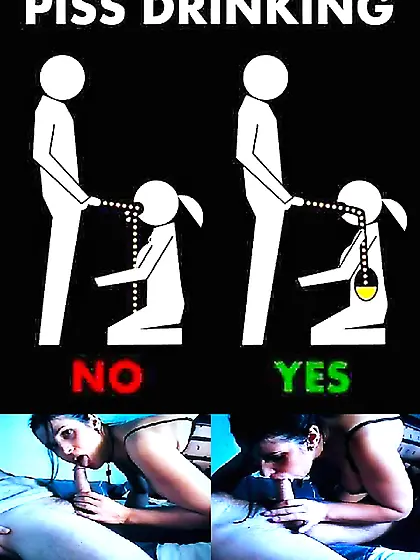 PISS DRINKING

NO

YES